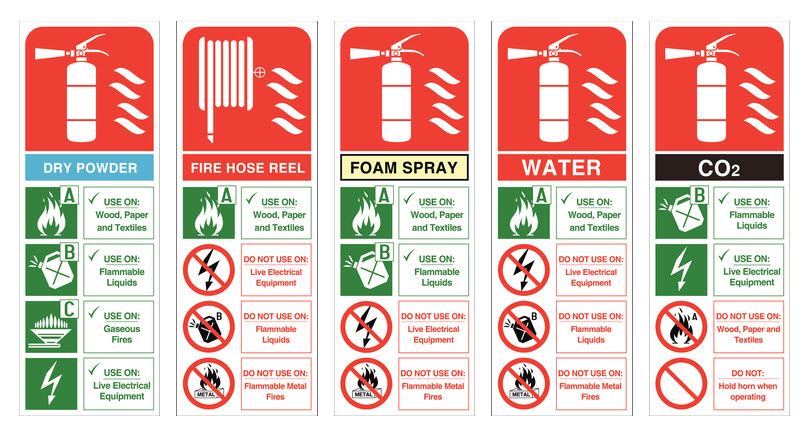 DRY POWDER

A
✓ USE ON: Wood, Paper and Textiles

B
✓ USE ON: Flammable Liquids

C
✓ USE ON: Gaseous Fires

✓ USE ON: Live Electrical Equipment

FIRE HOSE REEL

A
✓ USE ON: Wood, Paper and Textiles

DO NOT USE ON: Live Electrical Equipment

B
DO NOT USE ON: Flammable Liquids

METAL
DO NOT USE ON: Flammable Metal Fires

FOAM SPRAY

A
✓ USE ON: Wood, Paper and Textiles

B
✓ USE ON: Flammable Liquids

DO NOT USE ON: Live Electrical Equipment

METAL
DO NOT USE ON: Flammable Metal Fires

WATER

A
✓ USE ON: Wood, Paper and Textiles

DO NOT USE ON: Live Electrical Equipment

B
DO NOT USE ON: Flammable Liquids

METAL
DO NOT USE ON: Flammable Metal Fires

$CO_2$

B
✓ USE ON: Flammable Liquids

✓ USE ON: Live Electrical Equipment

A
DO NOT USE ON: Wood, Paper and Textiles

DO NOT: Hold horn when operating